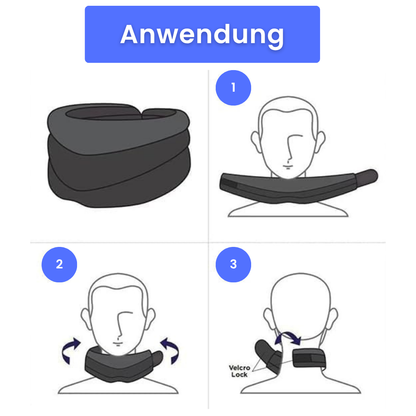 Anwendung

1

2

3

Velcro Lock