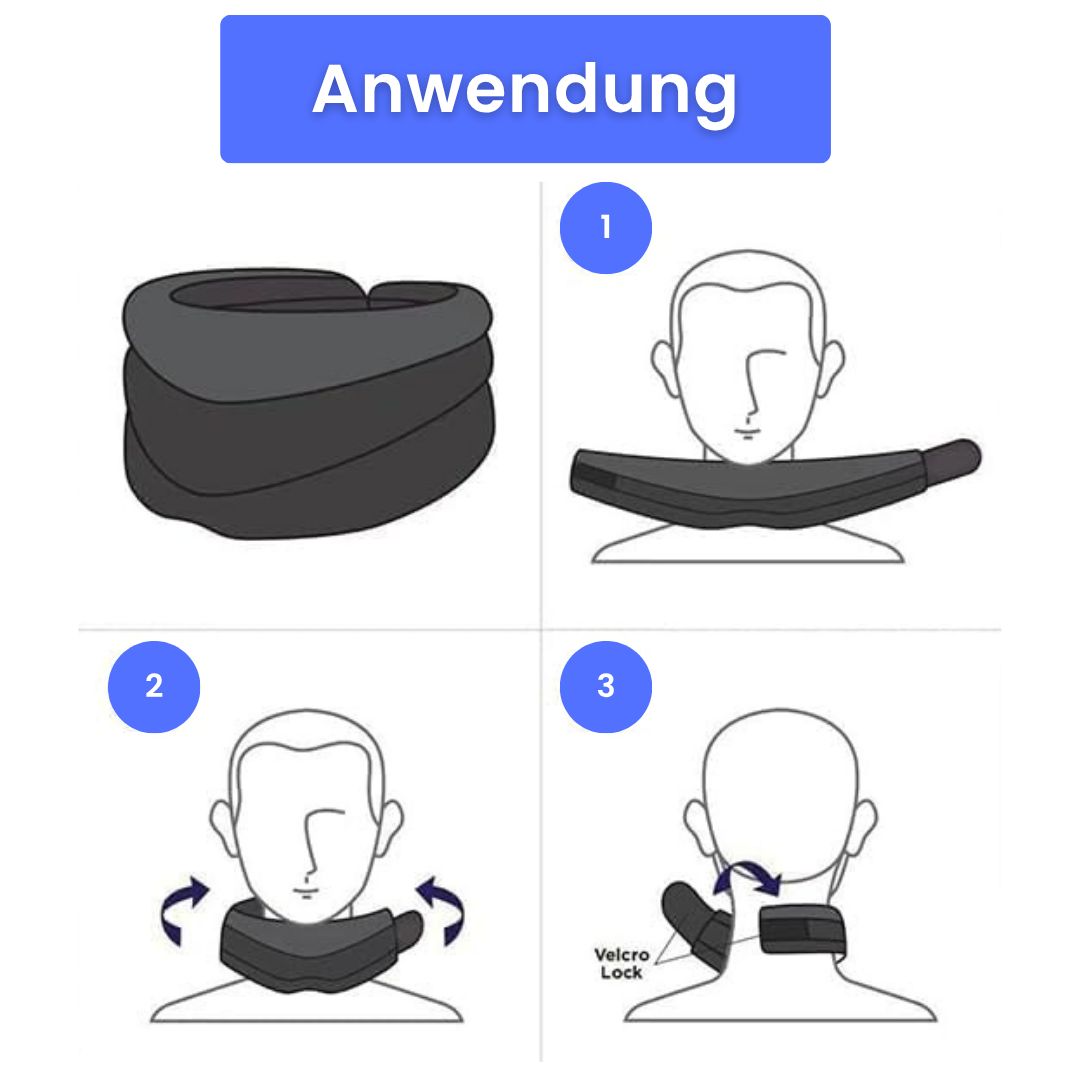 Anwendung

1

2

3

Velcro Lock